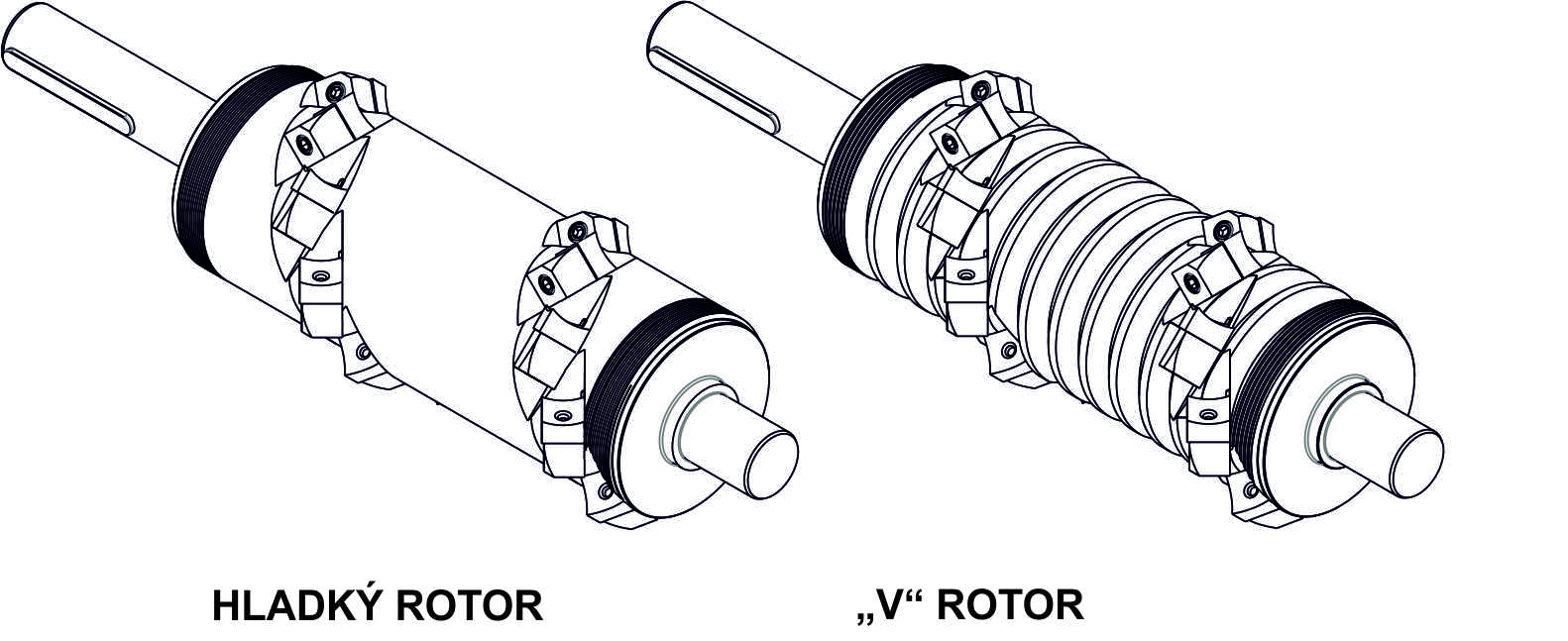 HLADKÝ ROTOR

„V“ ROTOR